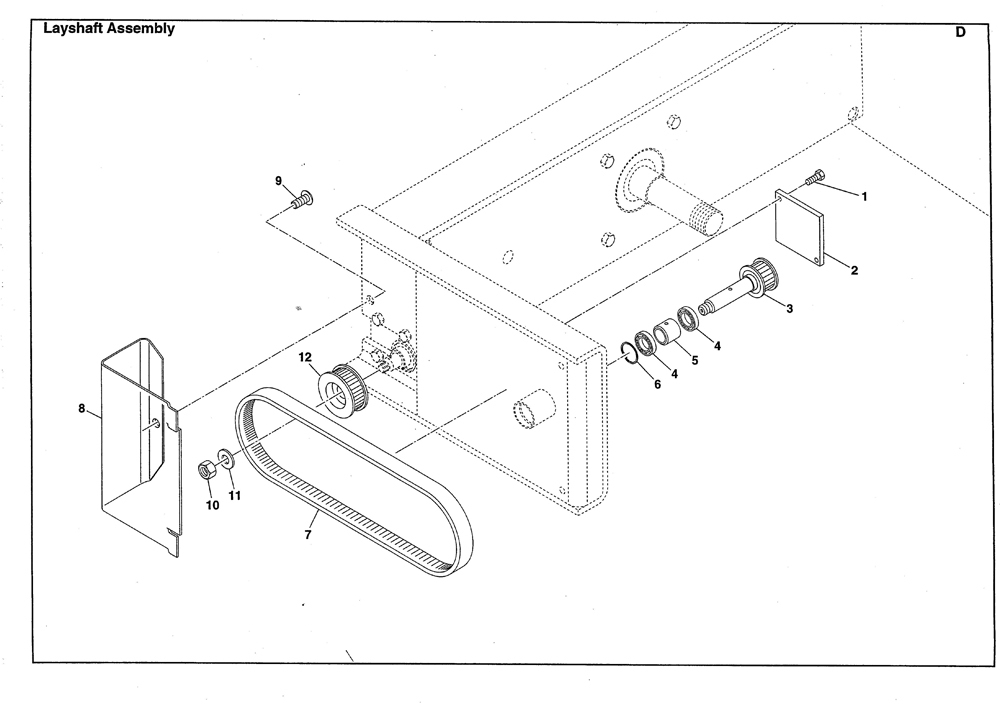 Layshaft Assembly

D

9

1

2

3

4

5

4

6

12

8

10

11

7